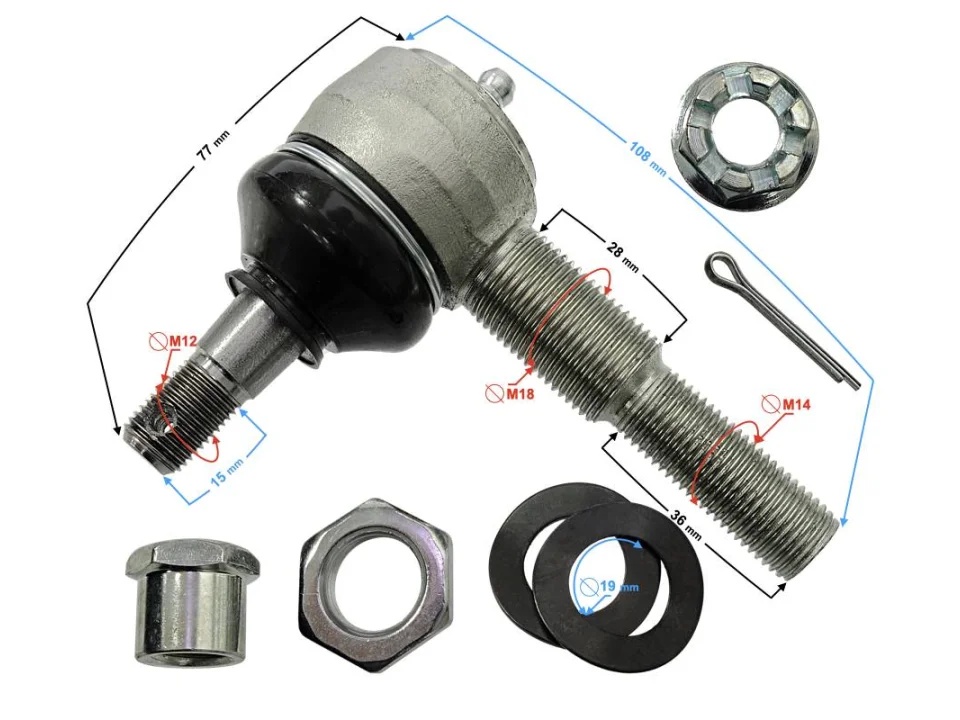 77 mm
108 mm
28 mm
M12
M18
M14
15 mm
36 mm
19 mm