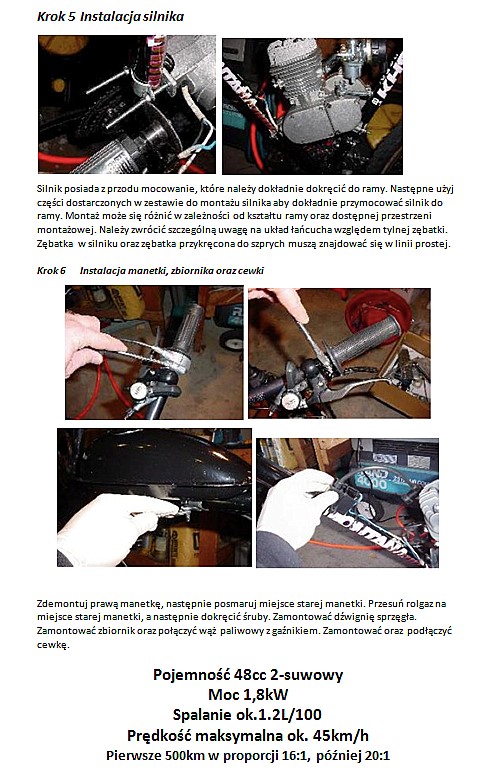 Krok 5 Instalacja silnika

Silnik posiada z przodu mocowanie, które należy dokładnie dokręcić do ramy. Następne użyj części dostarczonych w zestawie do montażu silnika aby dokładnie przymocować silnik do ramy. Montaż może się różnić w zależności od kształtu ramy oraz dostępnej przestrzeni montażowej. Należy zwrócić szczególną uwagę na układ łańcucha względem tylnej zębatki. Zębatka w silniku oraz zębatka przykręcona do szprych muszą znajdować się w linii prostej.

Krok 6 Instalacja manetki, zbiornika oraz cewki

Zdemontuj prawą manetkę, następnie posmaruj miejsce starej manetki. Przesuń rolgaz na miejsce starej manetki, a następnie dokręcić śruby. Zamontować dźwignię sprzęgła. Zamontować zbiornik oraz połączyć wąż paliwowy z gaźnikiem. Zamontować oraz podłączyć cewkę.

Pojemność 48cc 2-suwowy
Moc 1,8kW
Spalanie ok.1.2L/100
Prędkość maksymalna ok. 45km/h
Pierwsze 500km w proporcji 16:1, później 20:1